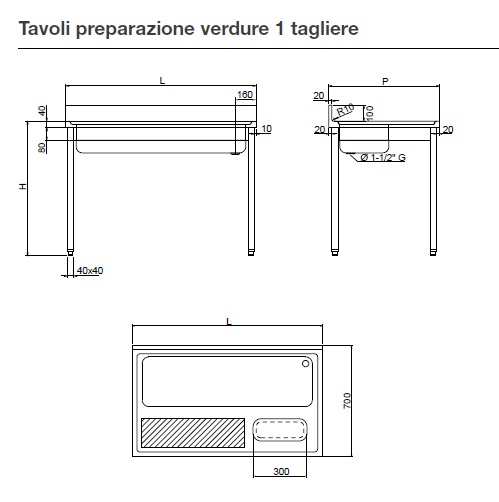 Tavoli preparazione verdure 1 tagliere

L
160
40
10
80
H
40x40

P
20
R10
100
20
20
Ø 1-1/2" G

L
700
300